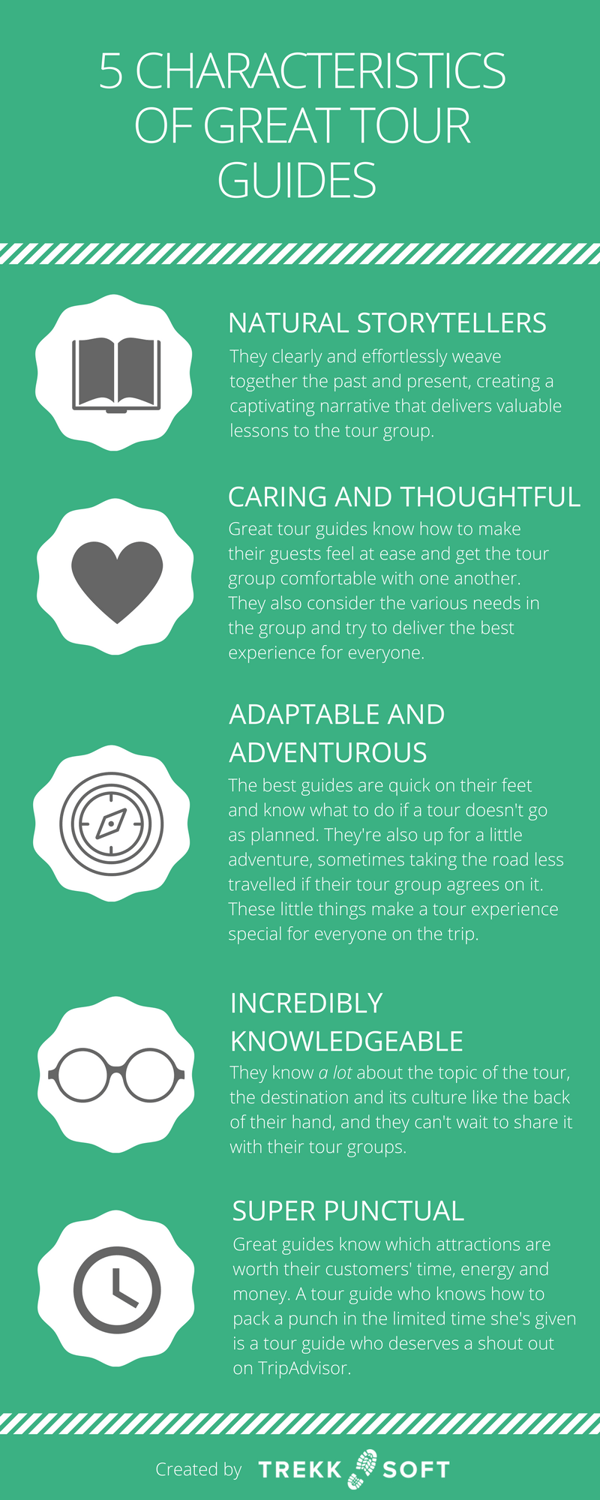 5 CHARACTERISTICS OF GREAT TOUR GUIDES

NATURAL STORYTELLERS

They clearly and effortlessly weave together the past and present, creating a captivating narrative that delivers valuable lessons to the tour group.

CARING AND THOUGHTFUL

Great tour guides know how to make their guests feel at ease and get the tour group comfortable with one another. They also consider the various needs in the group and try to deliver the best experience for everyone.

ADAPTABLE AND ADVENTUROUS

The best guides are quick on their feet and know what to do if a tour doesn't go as planned. They're also up for a little adventure, sometimes taking the road less travelled if their tour group agrees on it. These little things make a tour experience special for everyone on the trip.

INCREDIBLY KNOWLEDGEABLE

They know a lot about the topic of the tour, the destination and its culture like the back of their hand, and they can't wait to share it with their tour groups.

SUPER PUNCTUAL

Great guides know which attractions are worth their customers' time, energy and money. A tour guide who knows how to pack a punch in the limited time she's given is a tour guide who deserves a shout out on TripAdvisor.

Created by TREKK SOFT